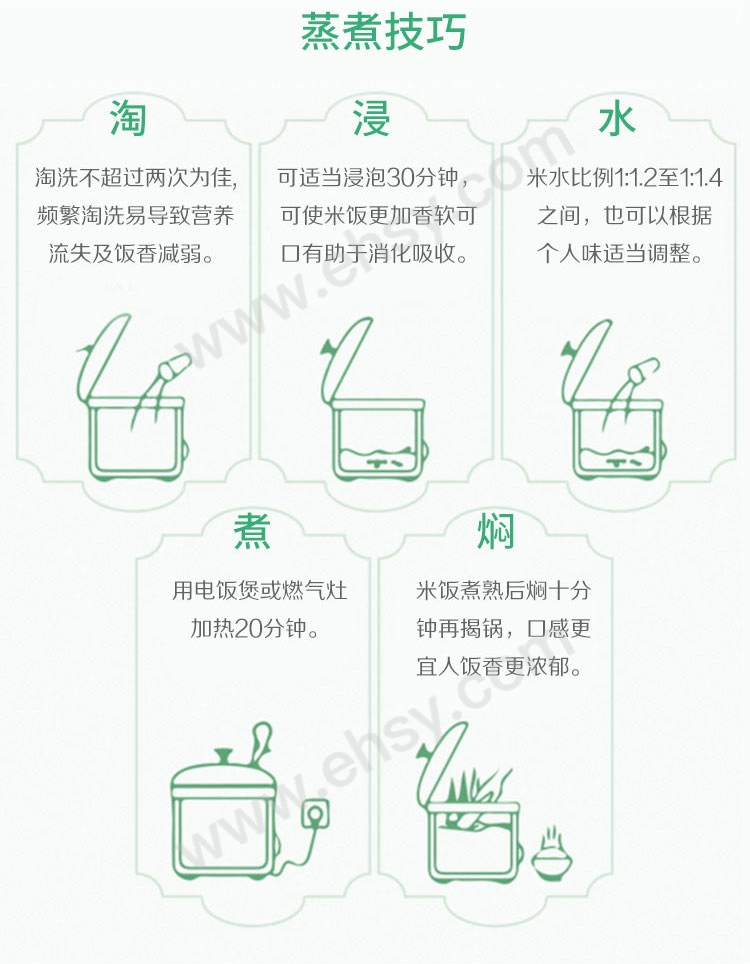 蒸煮技巧

淘

淘洗不超过两次为佳，频繁淘洗易导致营养流失及饭香减弱。

浸

可适当浸泡30分钟，可使米饭更加香软可口有助于消化吸收。

水

米水比例1:1.2至1:1.4之间，也可以根据个人味适当调整。

煮

用电饭煲或燃气灶加热20分钟。

焖

米饭煮熟后焖十分钟再揭锅，口感更宜人饭香更浓郁。

www.ehsy.com
www.ehsy.com