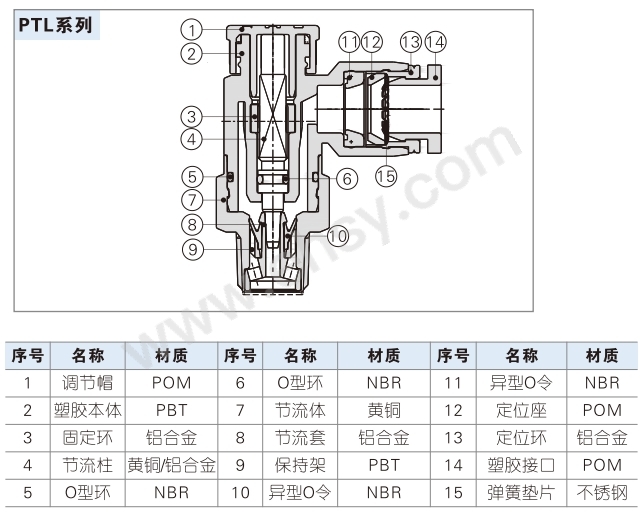 PTL系列

1
2
3
4
5
6
7
8
9
10
11
12
13
14
15

www.ehsy.com

| 序号 | 名称 | 材质 | 序号 | 名称 | 材质 | 序号 | 名称 | 材质 |
|---|---|---|---|---|---|---|---|---|
| 1 | 调节帽 | POM | 6 | O型环 | NBR | 11 | 异型O令 | NBR |
| 2 | 塑胶本体 | PBT | 7 | 节流体 | 黄铜 | 12 | 定位座 | POM |
| 3 | 固定环 | 铝合金 | 8 | 节流套 | 铝合金 | 13 | 定位环 | 铝合金 |
| 4 | 节流柱 | 黄铜/铝合金 | 9 | 保持架 | PBT | 14 | 塑胶接口 | POM |
| 5 | O型环 | NBR | 10 | 异型O令 | NBR | 15 | 弹簧垫片 | 不锈钢 |