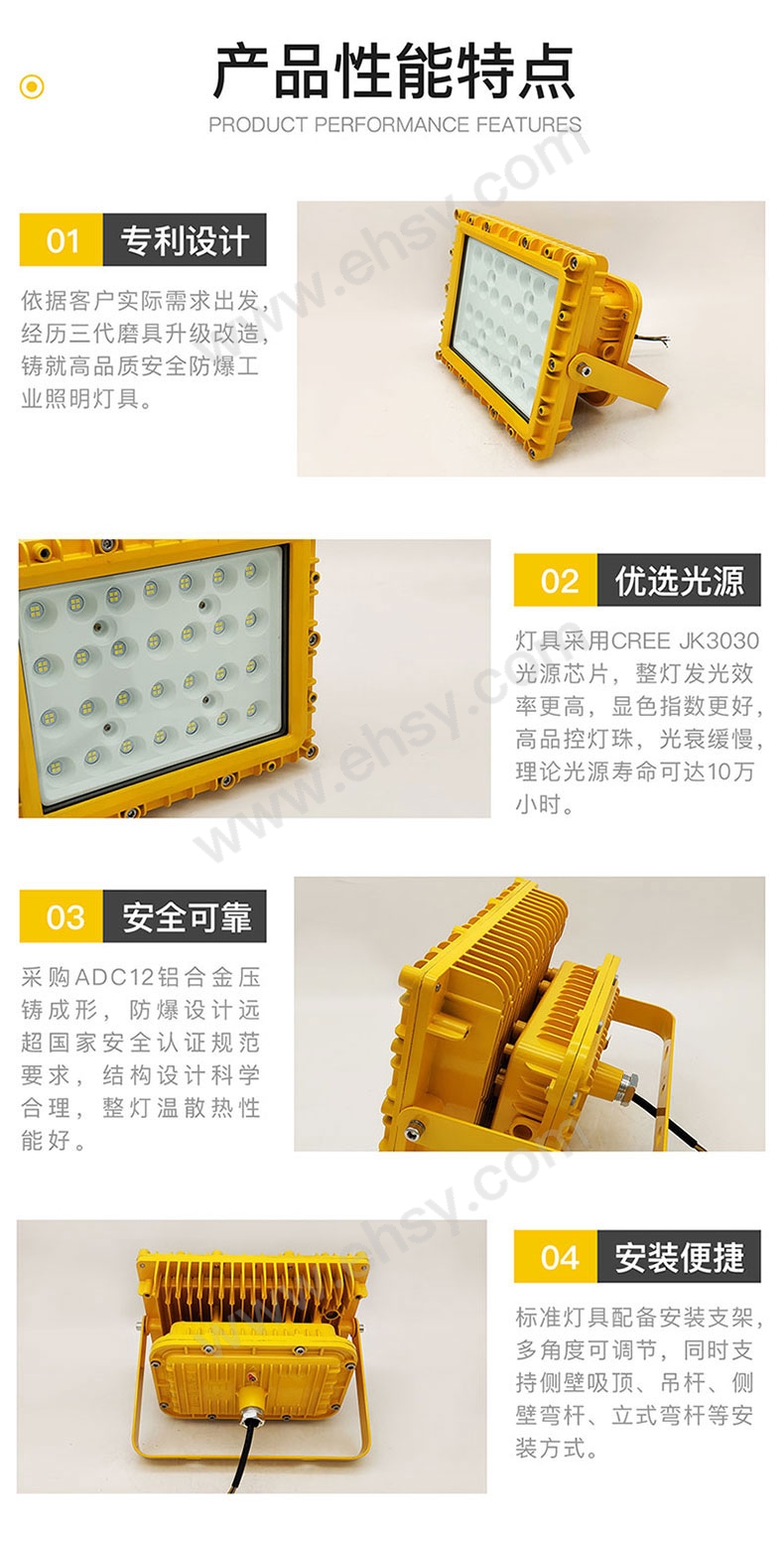 产品性能特点
PRODUCT PERFORMANCE FEATURES

www.ehsy.com

01 专利设计

依据客户实际需求出发，经历三代磨具升级改造，铸就高品质安全防爆工业照明灯具。

02 优选光源

灯具采用CREE JK3030光源芯片，整灯发光效率更高，显色指数更好，高品控灯珠，光衰缓慢，理论光源寿命可达10万小时。

www.ehsy.com

03 安全可靠

采购ADC12铝合金压铸成形，防爆设计远超国家安全认证规范要求，结构设计科学合理，整灯温散热性能好。

www.ehsy.com

04 安装便捷

标准灯具配备安装支架，多角度可调节，同时支持侧壁吸顶、吊杆、侧壁弯杆、立式弯杆等安装方式。