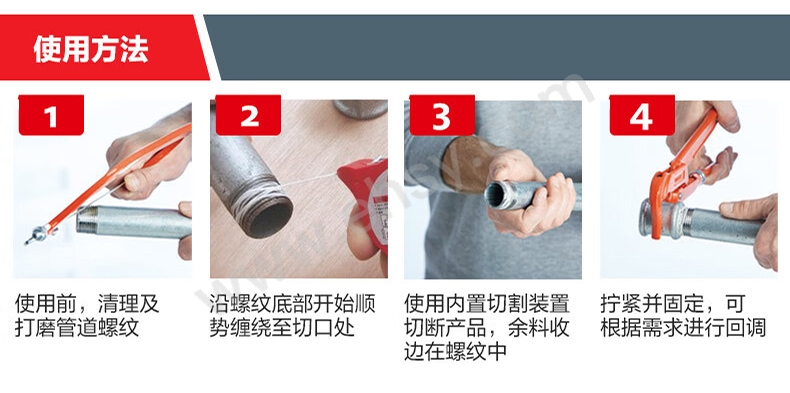 使用方法

1

使用前，清理及打磨管道螺纹

2

沿螺纹底部开始顺势缠绕至切口处

3

使用内置切割装置切断产品，余料收边在螺纹中

4

拧紧并固定，可根据需求进行回调