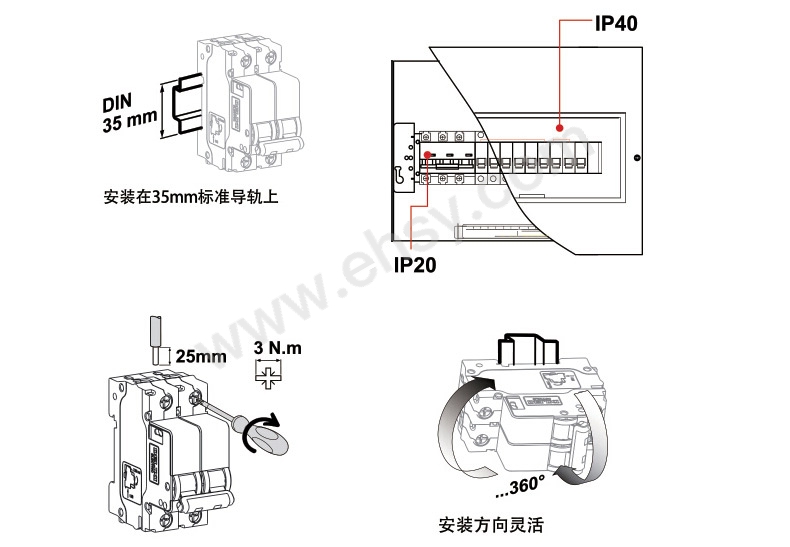 DIN
35 mm

安装在35mm标准导轨上

IP40

IP20

www.ehsy.com

25mm

3 N.m

...360°

安装方向灵活