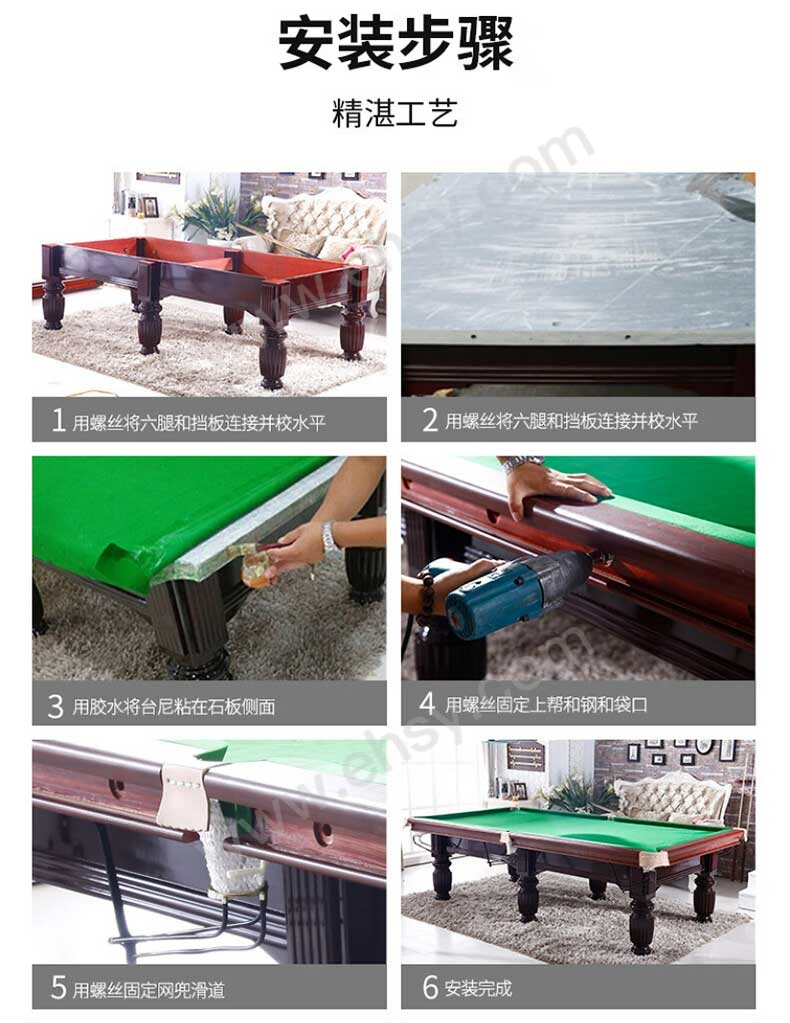 安装步骤

精湛工艺

1 用螺丝将六腿和挡板连接并校水平

2 用螺丝将六腿和挡板连接并校水平

3 用胶水将台尼粘在石板侧面

4 用螺丝固定上帮和钢和袋口

5 用螺丝固定网兜滑道

6 安装完成

www.ehsy.com