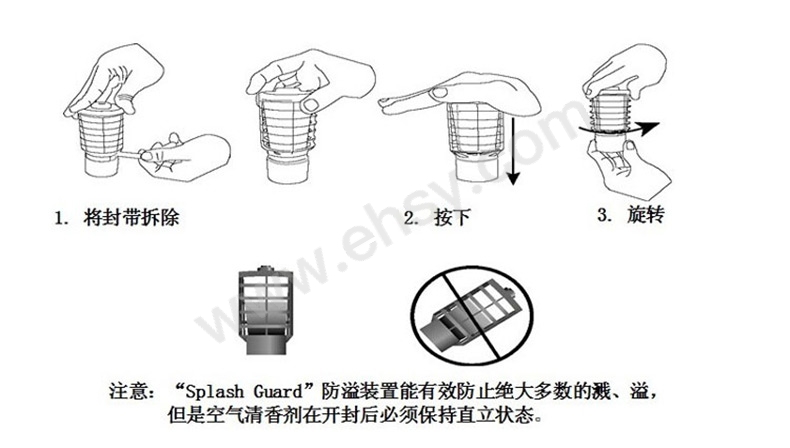 1. 将封带拆除

2. 按下

3. 旋转

www.ehsy.com

注意：“Splash Guard”防溢装置能有效防止绝大多数的溅、溢，但是空气清香剂在开封后必须保持直立状态。