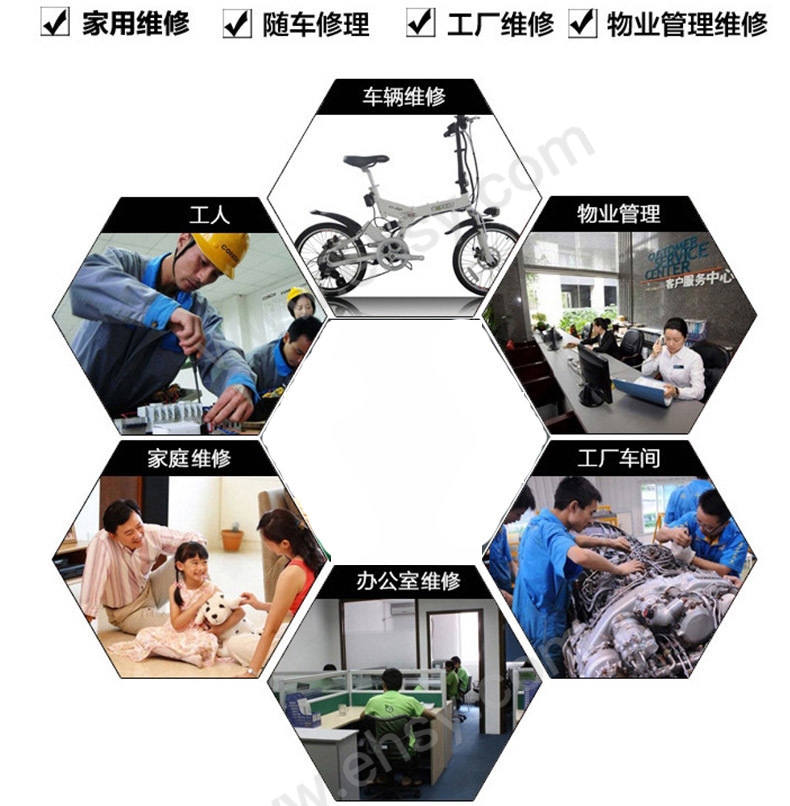 家用维修 随车修理 工厂维修 物业管理维修

车辆维修

工人

物业管理

CUSTOMER SERVICE CENTER
客户服务中心

家庭维修

工厂车间

办公室维修

ehsy.com