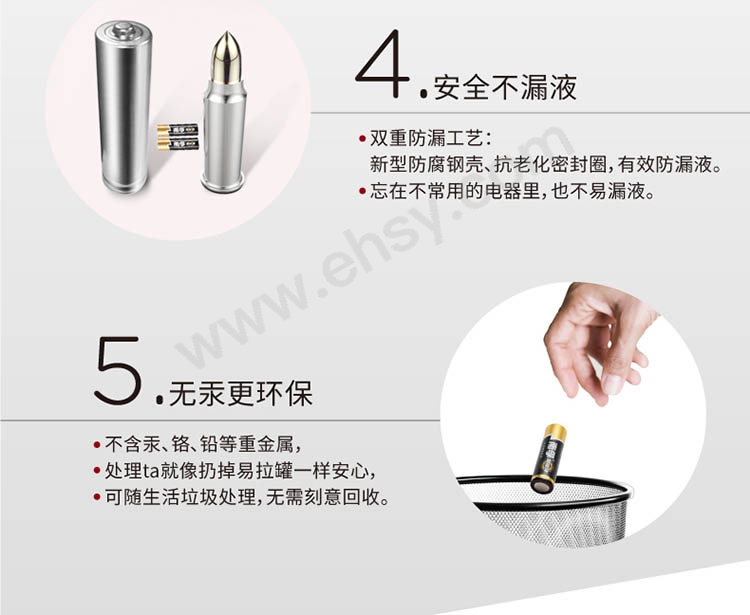 4.安全不漏液

• 双重防漏工艺：
新型防腐钢壳、抗老化密封圈，有效防漏液。
• 忘在不常用的电器里，也不易漏液。

www.ehsy.com

5.无汞更环保

• 不含汞、铬、铅等重金属，
• 处理ta就像扔掉易拉罐一样安心，
• 可随生活垃圾处理，无需刻意回收。