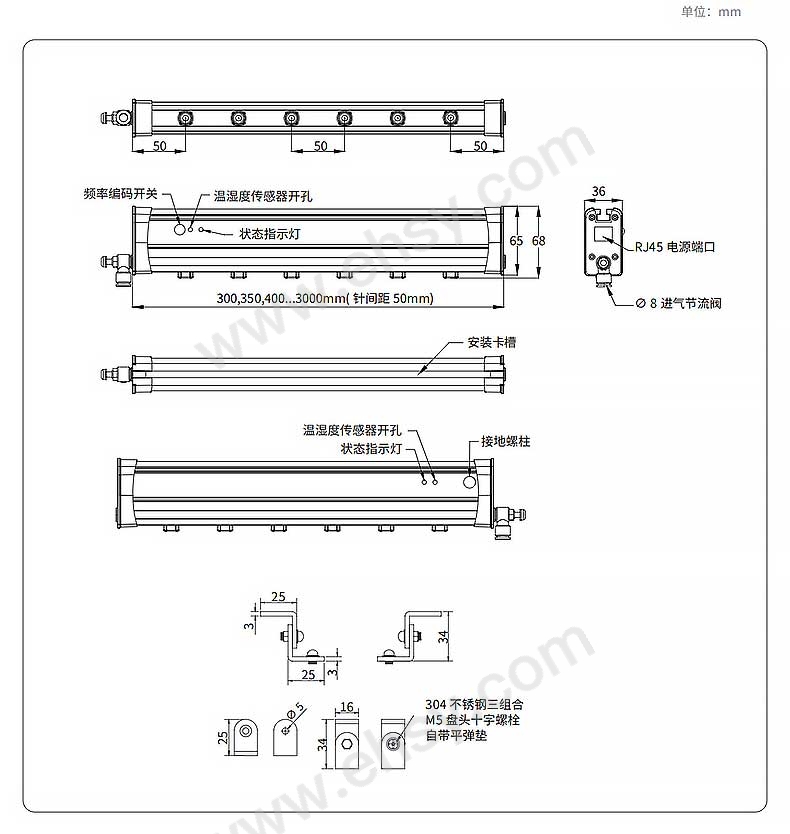 单位：mm

50
50
50

频率编码开关
温湿度传感器开孔
状态指示灯
65
68
300,350,400...3000mm( 针间距 50mm)

36
RJ45 电源端口
∅ 8 进气节流阀

安装卡槽

温湿度传感器开孔
状态指示灯
接地螺柱

25
3
25
3
34

25
∅ 5
16
34
304 不锈钢三组合
M5 盘头十字螺栓
自带平弹垫

www.ehsy.com
www.ehsy.com