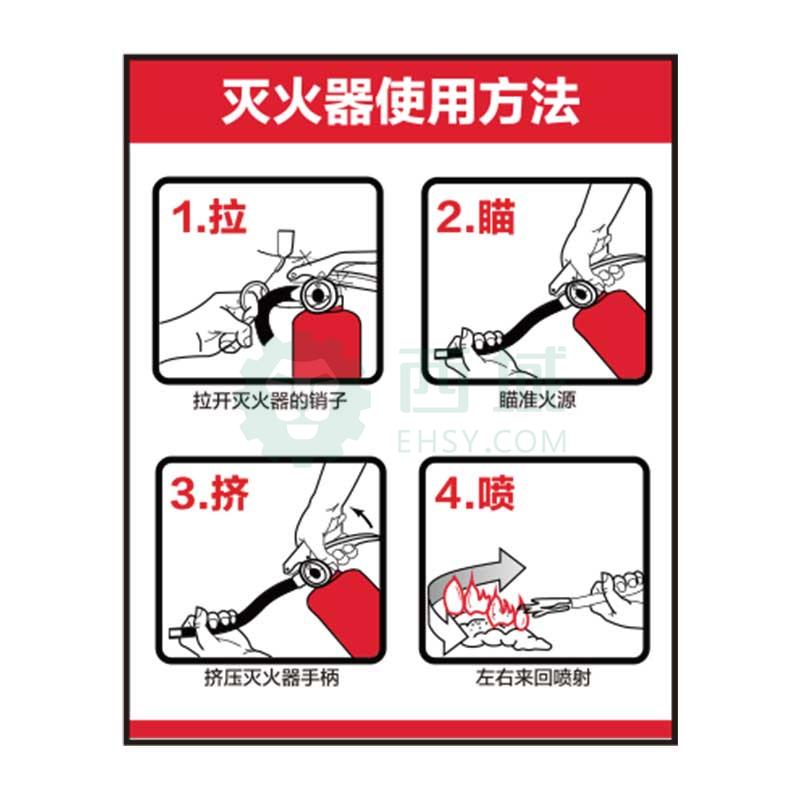 灭火器使用方法

1.拉

拉开灭火器的销子

2.瞄

瞄准火源

3.挤

挤压灭火器手柄

4.喷

左右来回喷射

西域
EHSY.COM