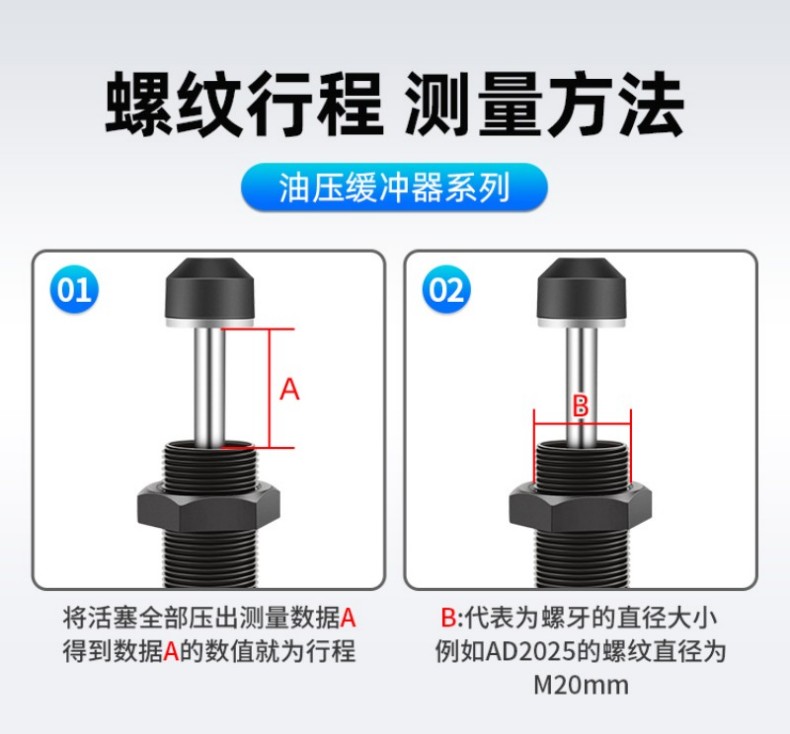 螺纹行程 测量方法

油压缓冲器系列

01

A

将活塞全部压出测量数据A
得到数据A的数值就为行程

02

B

B:代表为螺牙的直径大小
例如AD2025的螺纹直径为
M20mm