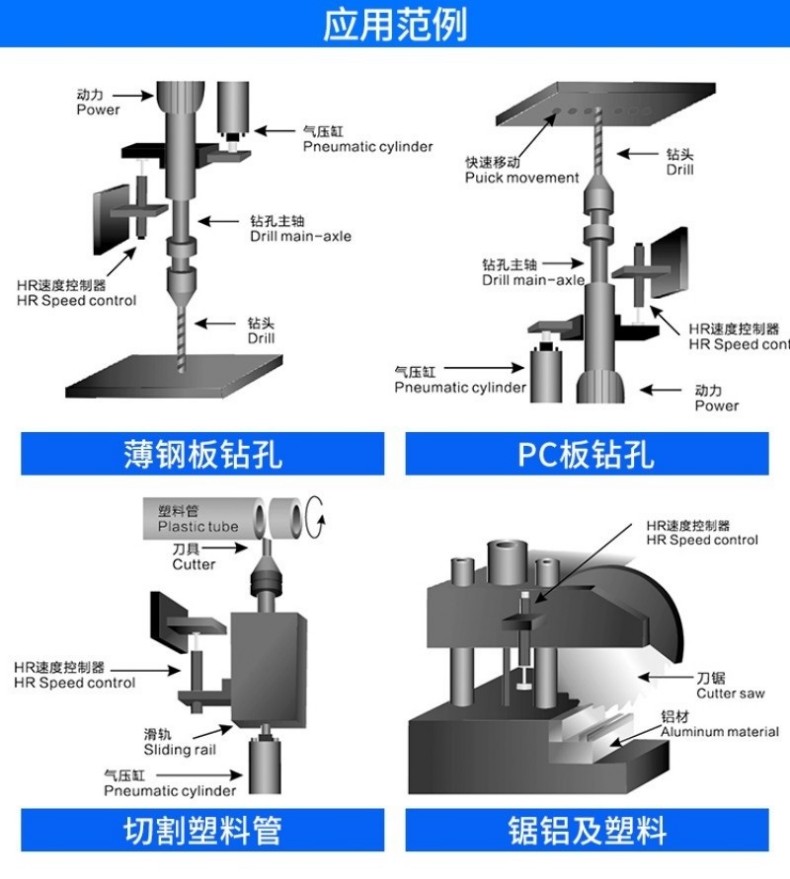 应用范例

动力
Power

气压缸
Pneumatic cylinder

钻孔主轴
Drill main-axle

HR速度控制器
HR Speed control

钻头
Drill

薄钢板钻孔

快速移动
Puick movement

钻头
Drill

钻孔主轴
Drill main-axle

HR速度控制器
HR Speed cont

气压缸
Pneumatic cylinder

动力
Power

PC板钻孔

塑料管
Plastic tube

刀具
Cutter

HR速度控制器
HR Speed control

滑轨
Sliding rail

气压缸
Pneumatic cylinder

切割塑料管

HR速度控制器
HR Speed control

刀锯
Cutter saw

铝材
Aluminum material

锯铝及塑料