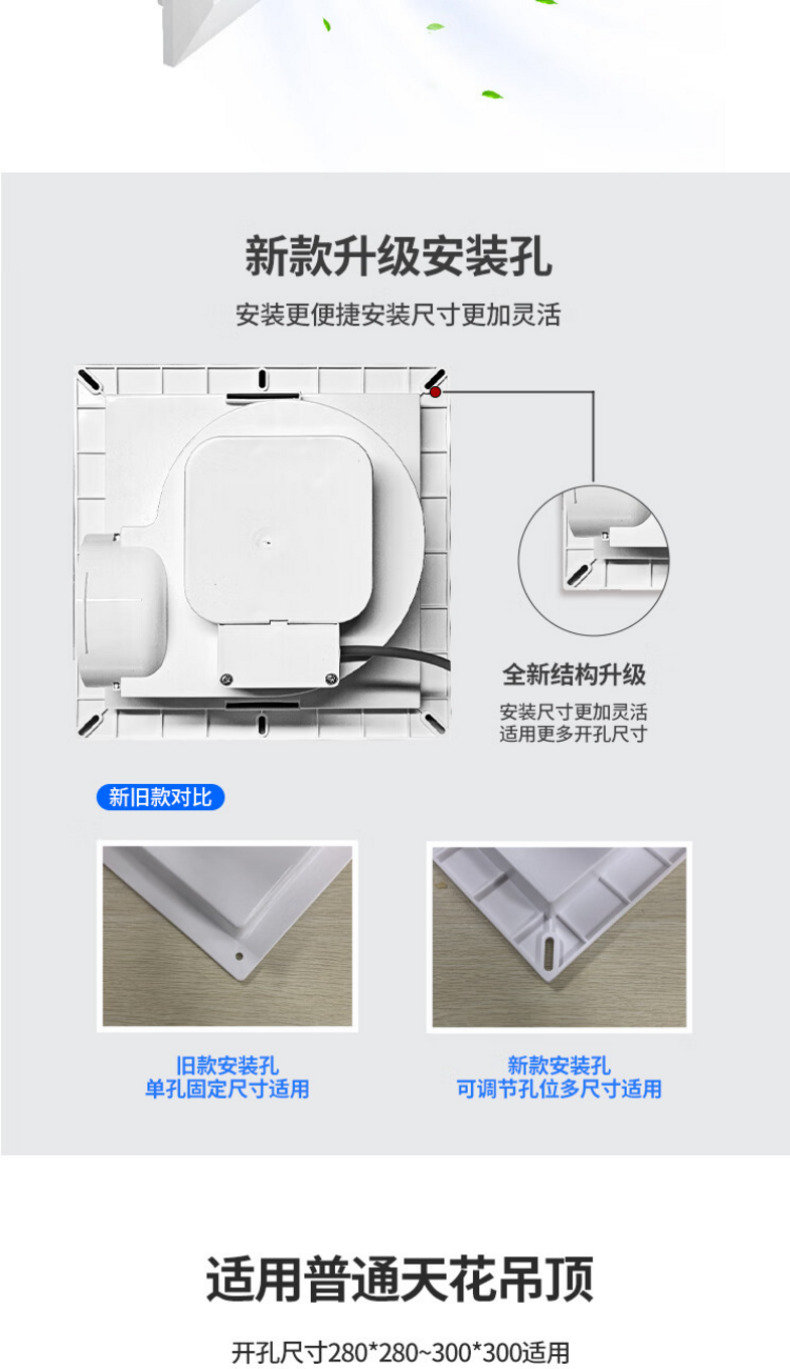 新款升级安装孔

安装更便捷安装尺寸更加灵活

全新结构升级

安装尺寸更加灵活
适用更多开孔尺寸

新旧款对比

旧款安装孔
单孔固定尺寸适用

新款安装孔
可调节孔位多尺寸适用

适用普通天花吊顶

开孔尺寸280*280~300*300适用