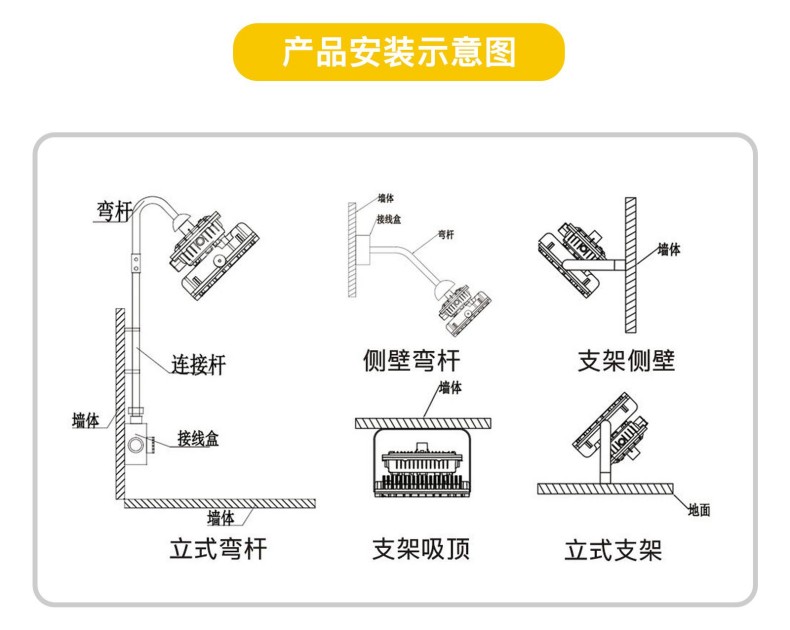 产品安装示意图

弯杆
连接杆
墙体
接线盒
墙体
立式弯杆

墙体
接线盒
弯杆
侧壁弯杆

墙体
支架侧壁

墙体
支架吸顶

地面
立式支架