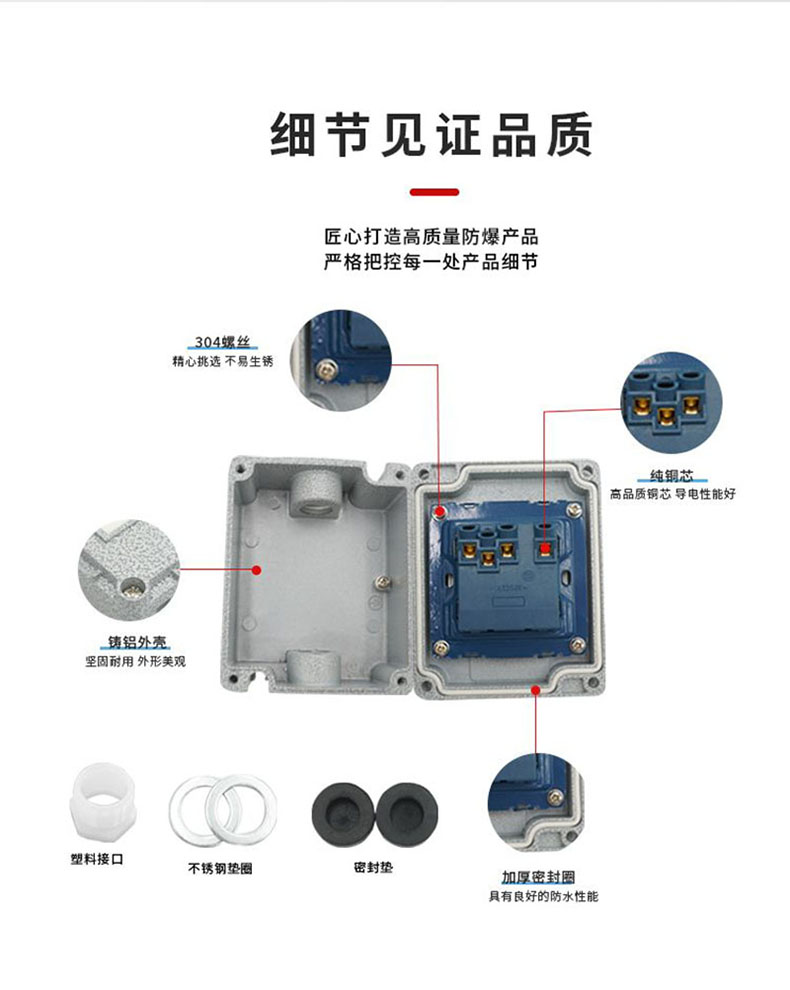 细节见证品质

匠心打造高质量防爆产品
严格把控每一处产品细节

304螺丝
精心挑选 不易生锈

纯铜芯
高品质铜芯 导电性能好

铸铝外壳
坚固耐用 外形美观

塑料接口

不锈钢垫圈

密封垫

加厚密封圈
具有良好的防水性能