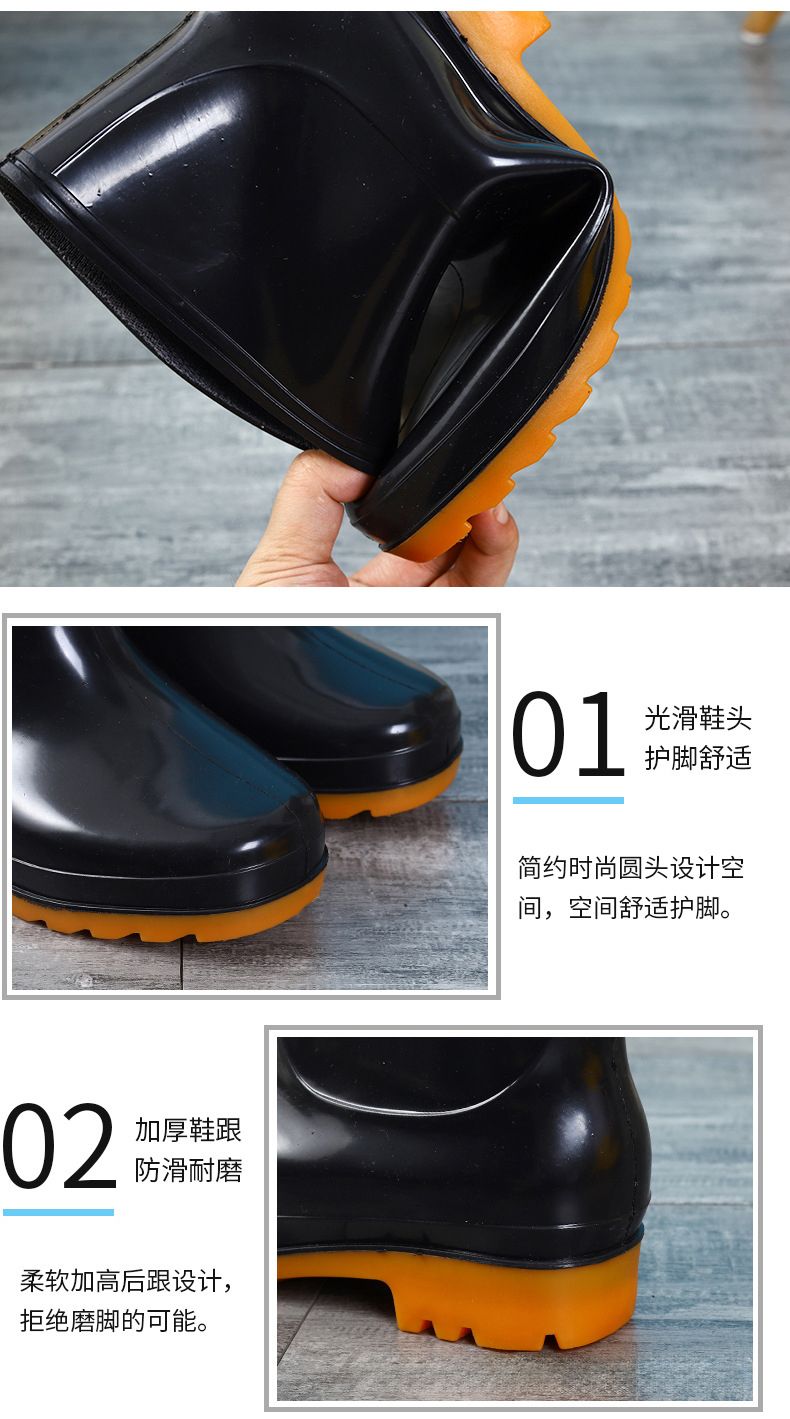 01

光滑鞋头
护脚舒适

简约时尚圆头设计空间，空间舒适护脚。

02

加厚鞋跟
防滑耐磨

柔软加高后跟设计，拒绝磨脚的可能。